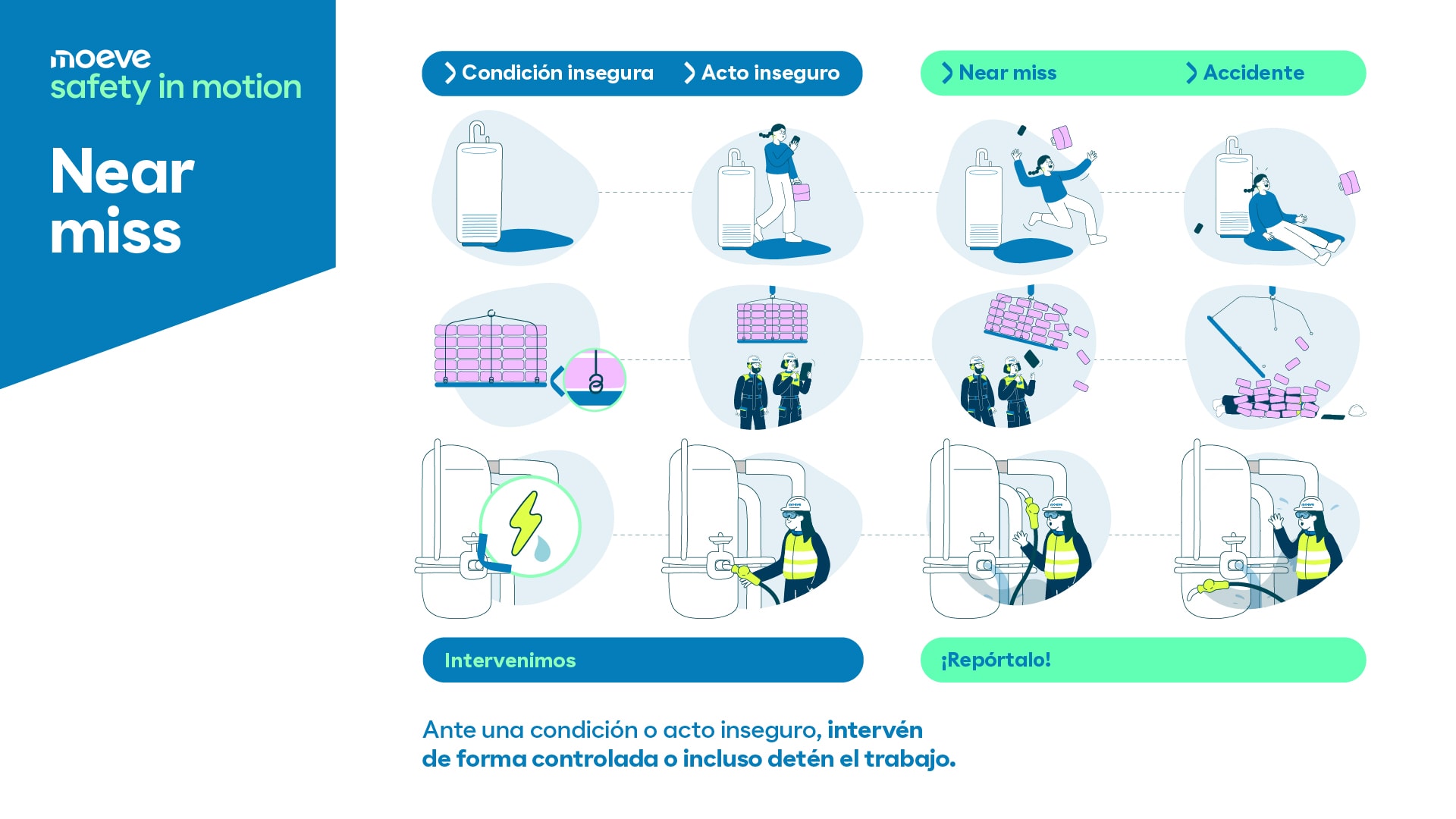 moeve
safety in motion

Near miss

Condición insegura
Acto inseguro
Near miss
Accidente

Intervenimos
¡Repórtalo!

Ante una condición o acto inseguro, intervén de forma controlada o incluso detén el trabajo.